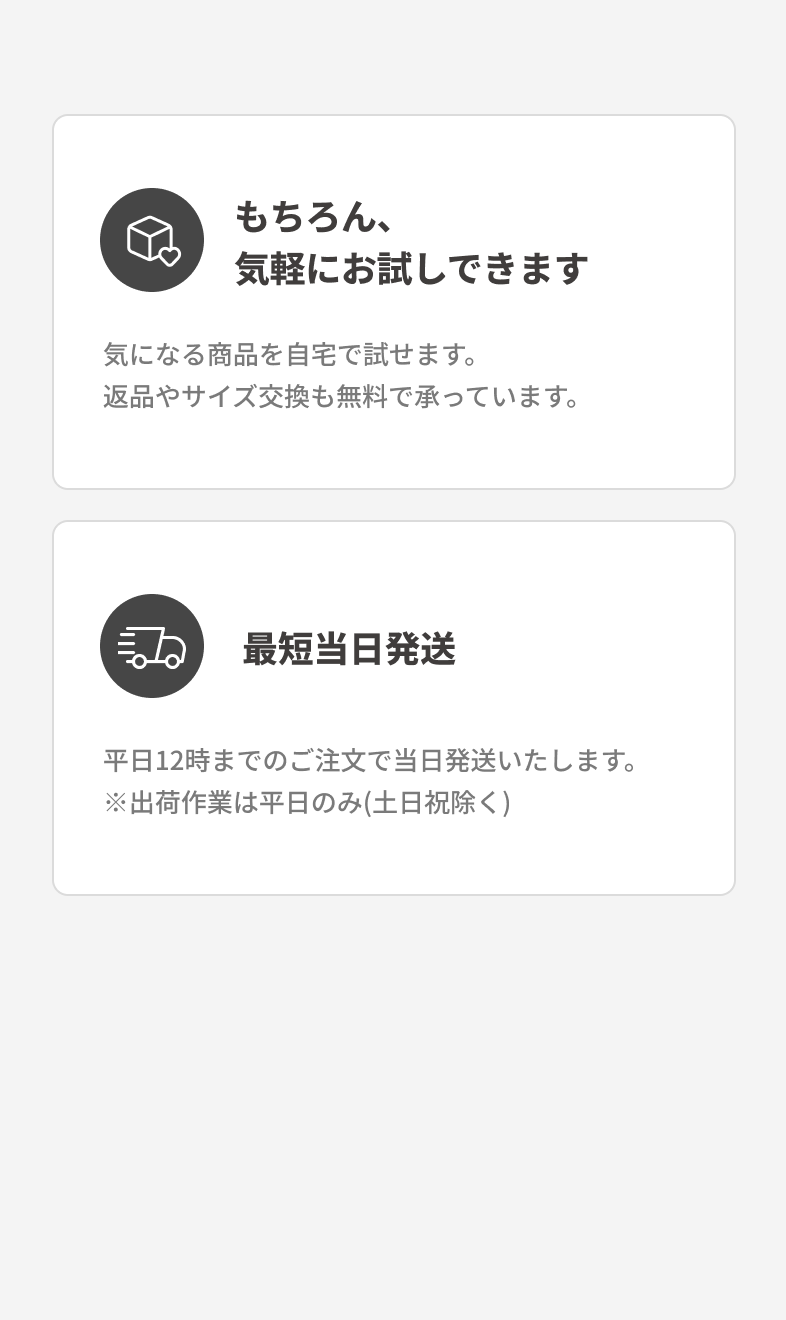 もちろん、
気軽にお試しできます

気になる商品を自宅で試せます。
返品やサイズ交換も無料で承っています。

最短当日発送

平日12時までのご注文で当日発送いたします。
※出荷作業は平日のみ(土日祝除く)